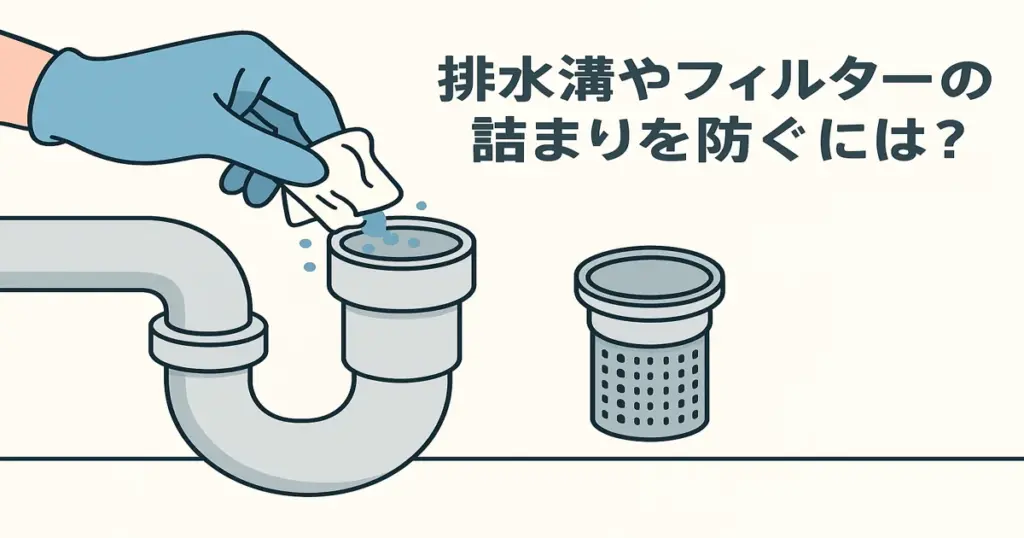 排水溝やフィルターの詰まりを防ぐには?